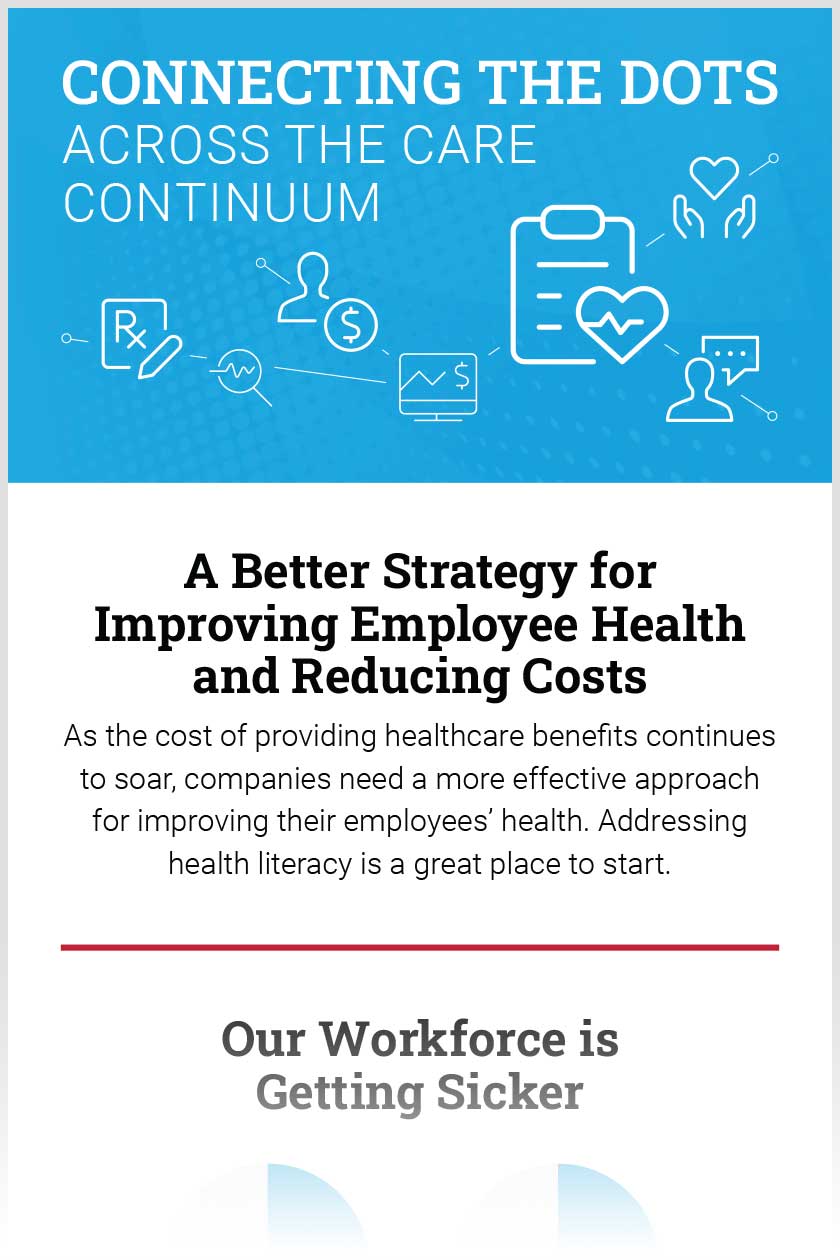 CONNECTING THE DOTS
ACROSS THE CARE CONTINUUM

Rx

$

$

A Better Strategy for Improving Employee Health and Reducing Costs

As the cost of providing healthcare benefits continues to soar, companies need a more effective approach for improving their employees' health. Addressing health literacy is a great place to start.

Our Workforce is Getting Sicker