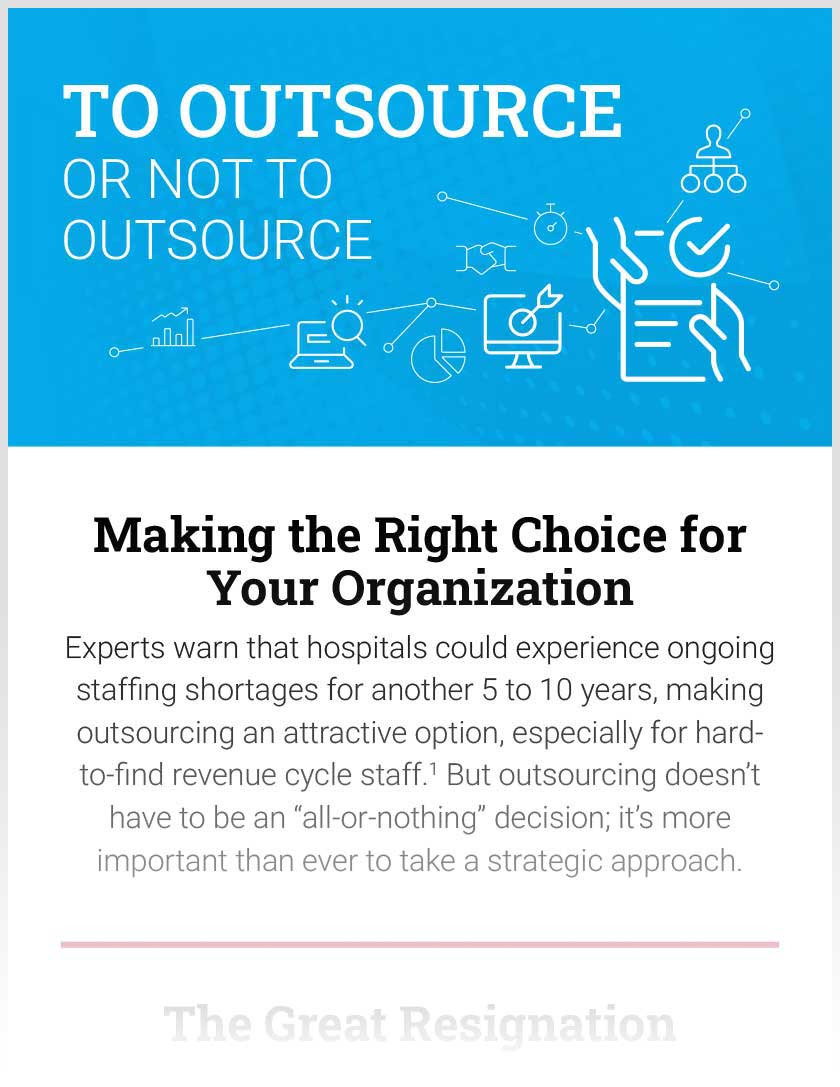 TO OUTSOURCE
OR NOT TO OUTSOURCE

Making the Right Choice for Your Organization

Experts warn that hospitals could experience ongoing staffing shortages for another 5 to 10 years, making outsourcing an attractive option, especially for hard-to-find revenue cycle staff.$^1$ But outsourcing doesn't have to be an "all-or-nothing" decision; it's more important than ever to take a strategic approach.

The Great Resignation